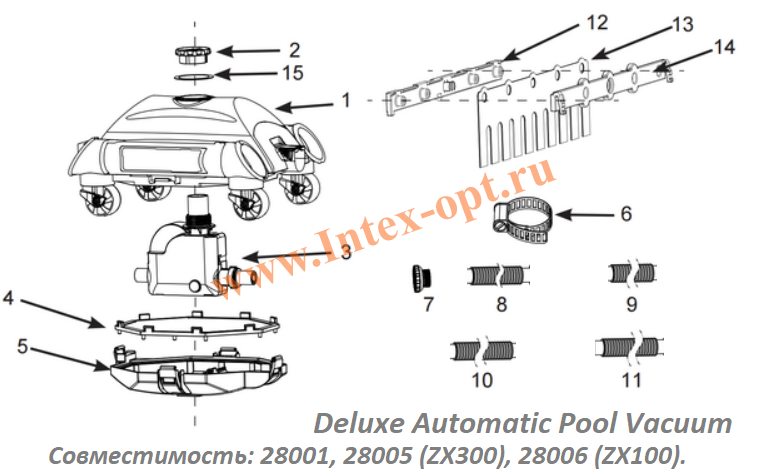 2
15
1
12
13
14
www.Intex-opt.ru
6
3
4
5
7
8
9
10
11

Deluxe Automatic Pool Vacuum
Совместимость: 28001, 28005 (ZX300), 28006 (ZX100).